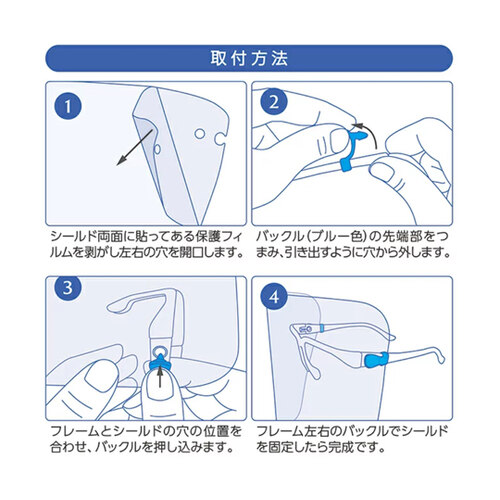 取付方法

1

シールド両面に貼ってある保護フィルムを剥がし左右の穴を開口します。

2

バックル(ブルー色)の先端部をつまみ、引き出すように穴から外します。

3

フレームとシールドの穴の位置を合わせ、バックルを押し込みます。

4

フレーム左右のバックルでシールドを固定したら完成です。