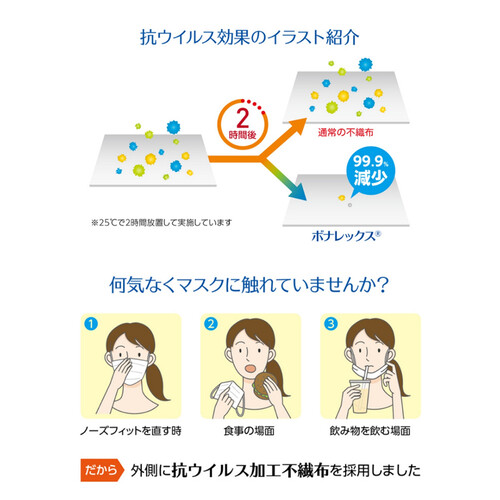 抗ウイルス効果のイラスト紹介

2
時間後

通常の不織布

99.9%
減少

※25℃で2時間放置して実施しています

ボナレックス®

何気なくマスクに触れていませんか?

1

ノーズフィットを直す時

2

食事の場面

3

飲み物を飲む場面

だから 外側に抗ウイルス加工不織布を採用しました