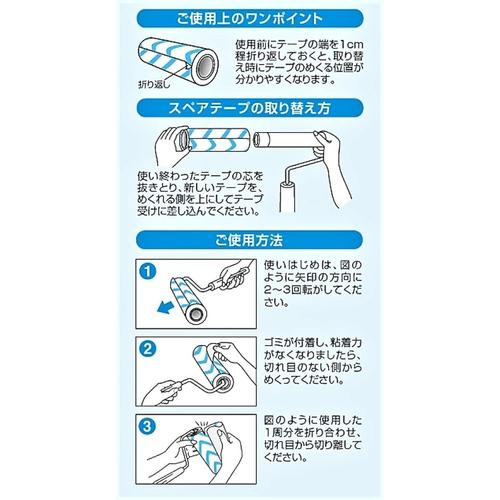 ご使用上のワンポイント

折り返し

使用前にテープの端を1cm程折り返しておくと、取り替え時にテープのめくる位置が分かりやすくなります。

スペアテープの取り替え方

使い終わったテープの芯を抜きとり、新しいテープを、めくれる側を上にしてテープ受けに差し込んでください。

ご使用方法

1

使いはじめは、図のように矢印の方向に2～3回転がしてください。

2

ゴミが付着し、粘着力がなくなりましたら、切れ目のない側からめくってください。

3

図のように使用した1周分を折り合わせ、切れ目から切り離してください。