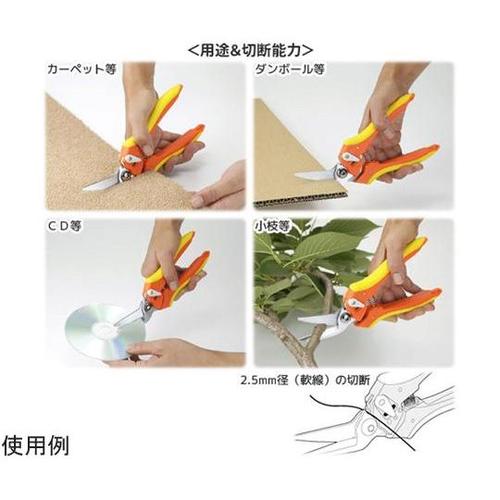 <用途&切断能力>

カーペット等

ダンボール等

CD等

小枝等

2.5mm径（軟線）の切断

使用例