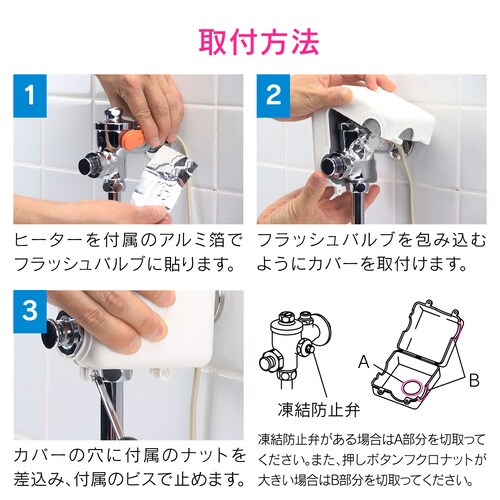 取付方法

1

ヒーターを付属のアルミ箔でフラッシュバルブに貼ります。

2

フラッシュバルブを包み込むようにカバーを取付けます。

3

カバーの穴に付属のナットを差込み、付属のビスで止めます。

凍結防止弁

A

B

凍結防止弁がある場合はA部分を切取ってください。また、押しボタンフクロナットが大きい場合はB部分を切取ってください。