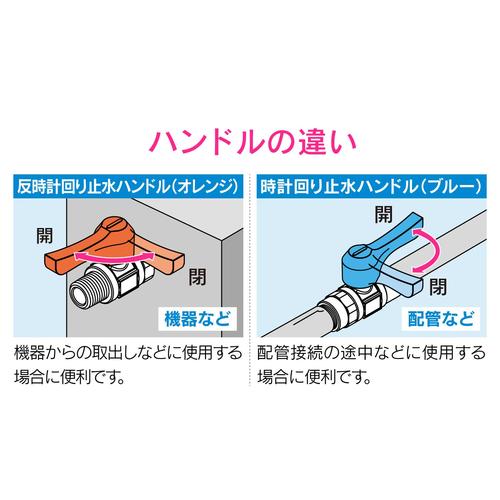 ハンドルの違い

反時計回り止水ハンドル(オレンジ)

開

閉

機器など

機器からの取出しなどに使用する場合に便利です。

時計回り止水ハンドル(ブルー)

開

閉

配管など

配管接続の途中などに使用する場合に便利です。