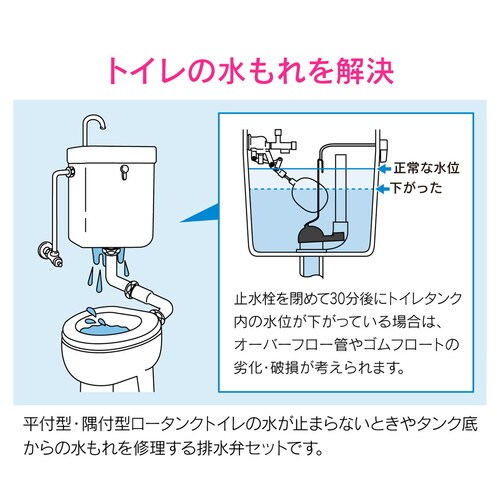 トイレの水もれを解決

正常な水位
下がった

止水栓を閉めて30分後にトイレタンク内の水位が下がっている場合は、オーバーフロー管やゴムフロートの劣化・破損が考えられます。

平付型・隅付型ロータンクトイレの水が止まらないときやタンク底からの水もれを修理する排水弁セットです。