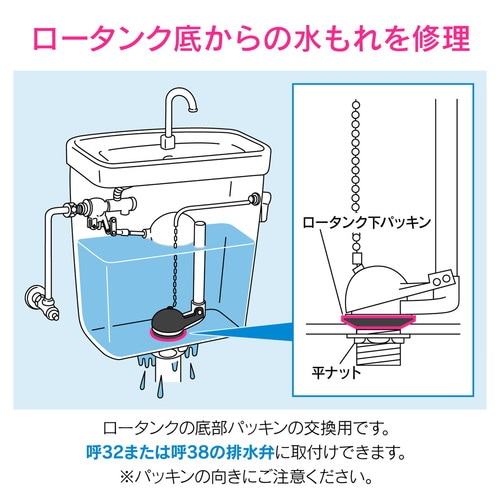 ロータンク底からの水もれを修理

ロータンク下パッキン

平ナット

ロータンクの底部パッキンの交換用です。
呼32または呼38の排水弁に取付けできます。
※パッキンの向きにご注意ください。