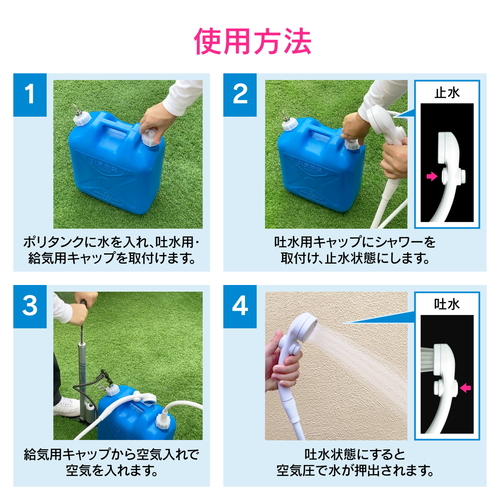 使用方法

1

ポリタンクに水を入れ、吐水用・給気用キャップを取付けます。

2

止水

吐水用キャップにシャワーを取付け、止水状態にします。

3

給気用キャップから空気入れで空気を入れます。

4

吐水

吐水状態にすると空気圧で水が押出されます。