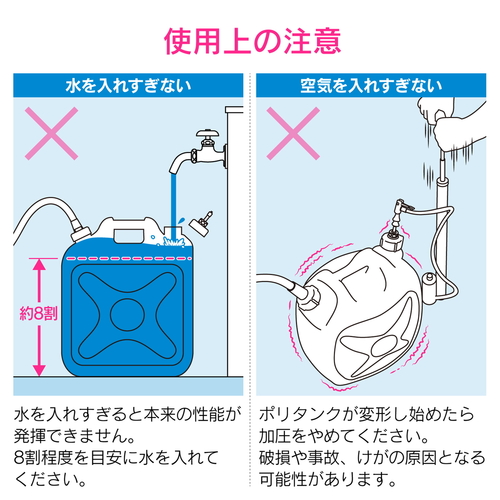 使用上の注意

水を入れすぎない

約8割

水を入れすぎると本来の性能が発揮できません。
8割程度を目安に水を入れてください。

空気を入れすぎない

ポリタンクが変形し始めたら加圧をやめてください。
破損や事故、けがの原因となる可能性があります。