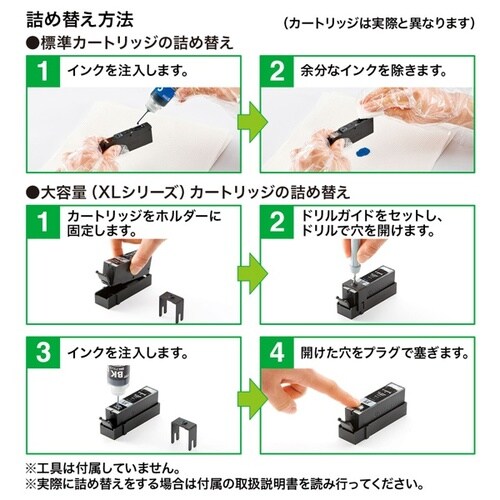 詰め替え方法

(カートリッジは実際と異なります)

●標準カートリッジの詰め替え

1 インクを注入します。

2 余分なインクを除きます。

●大容量(XLシリーズ)カートリッジの詰め替え

1 カートリッジをホルダーに固定します。

2 ドリルガイドをセットし、ドリルで穴を開けます。

3 インクを注入します。

BK

4 開けた穴をプラグで塞ぎます。

※工具は付属していません。
※実際に詰め替えをする場合は付属の取扱説明書を読み行ってください。