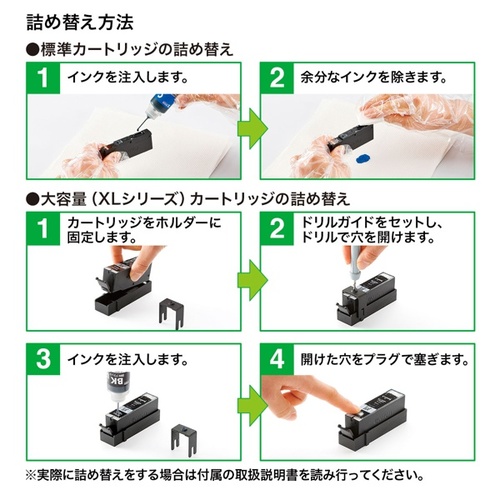 詰め替え方法

●標準カートリッジの詰め替え

1 インクを注入します。

2 余分なインクを除きます。

●大容量（XLシリーズ）カートリッジの詰め替え

1 カートリッジをホルダーに固定します。

2 ドリルガイドをセットし、ドリルで穴を開けます。

3 インクを注入します。

BK

4 開けた穴をプラグで塞ぎます。

※実際に詰め替えをする場合は付属の取扱説明書を読み行ってください。