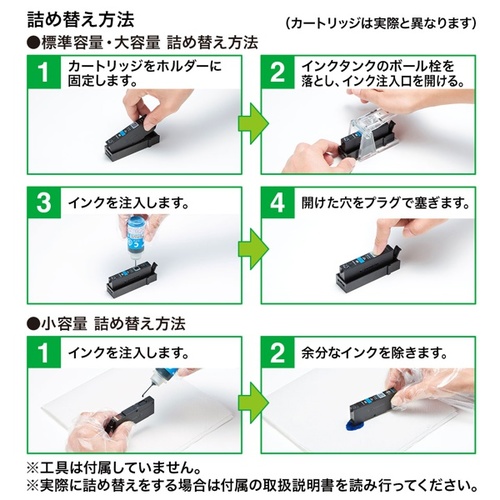 詰め替え方法

（カートリッジは実際と異なります）

●標準容量・大容量 詰め替え方法

1 カートリッジをホルダーに固定します。

2 インクタンクのボール栓を落とし、インク注入口を開ける。

3 インクを注入します。

4 開けた穴をプラグで塞ぎます。

●小容量 詰め替え方法

1 インクを注入します。

2 余分なインクを除きます。

※工具は付属していません。
※実際に詰め替えをする場合は付属の取扱説明書を読み行ってください。