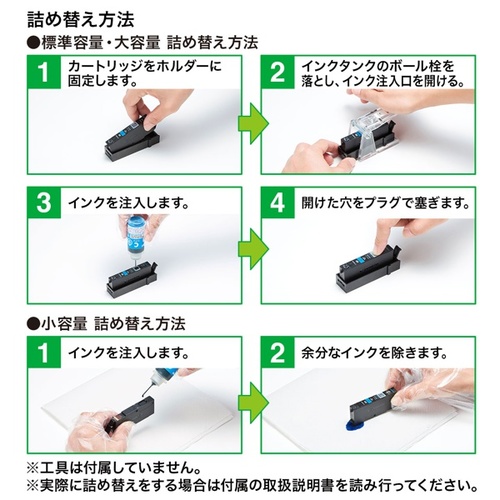 詰め替え方法

●標準容量・大容量 詰め替え方法

1 カートリッジをホルダーに固定します。

2 インクタンクのボール栓を落とし、インク注入口を開ける。

3 インクを注入します。

4 開けた穴をプラグで塞ぎます。

●小容量 詰め替え方法

1 インクを注入します。

2 余分なインクを除きます。

※工具は付属していません。
※実際に詰め替えをする場合は付属の取扱説明書を読み行ってください。