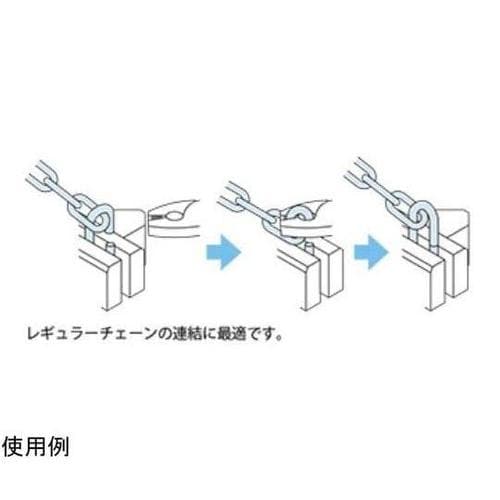 レギュラーチェーンの連結に最適です。

使用例