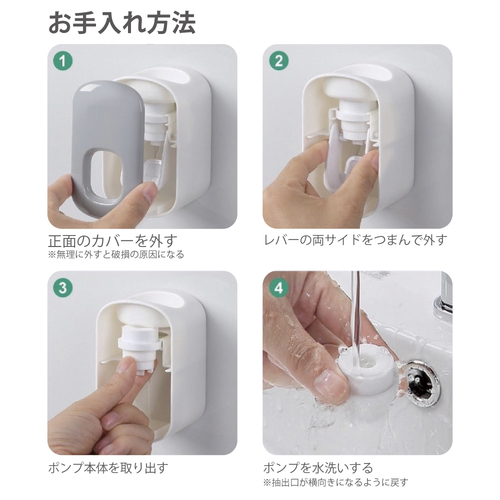 お手入れ方法

1

正面のカバーを外す
※無理に外すと破損の原因になる

2

レバーの両サイドをつまんで外す

3

ポンプ本体を取り出す

4

ポンプを水洗いする
※抽出口が横向きになるように戻す