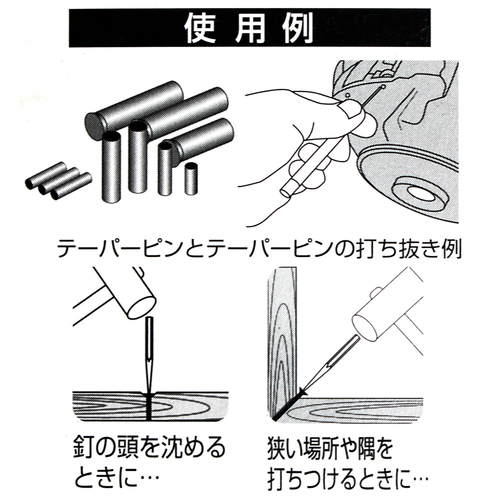 使用例

テーパーピンとテーパーピンの打ち抜き例

釘の頭を沈めるときに…

狭い場所や隅を打ちつけるときに…