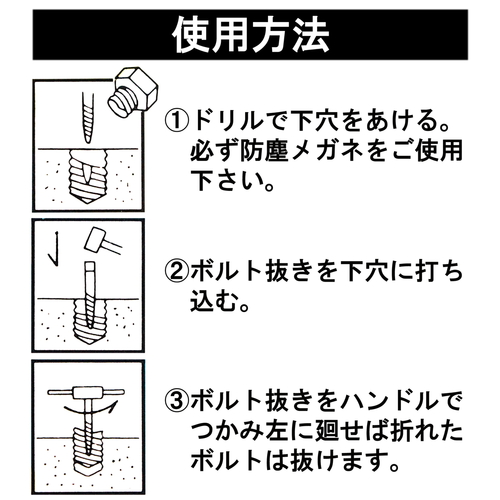 使用方法

①ドリルで下穴をあける。必ず防塵メガネをご使用下さい。

②ボルト抜きを下穴に打ち込む。

③ボルト抜きをハンドルでつかみ左に廻せば折れたボルトは抜けます。