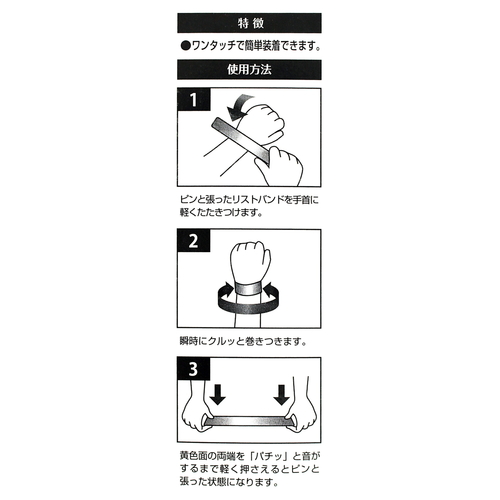 特徴

●ワンタッチで簡単装着できます。

使用方法

1

ピンと張ったリストバンドを手首に軽くたたきつけます。

2

瞬時にクルッと巻きつきます。

3

黄色面の両端を「パチッ」と音がするまで軽く押さえるとピンと張った状態になります。