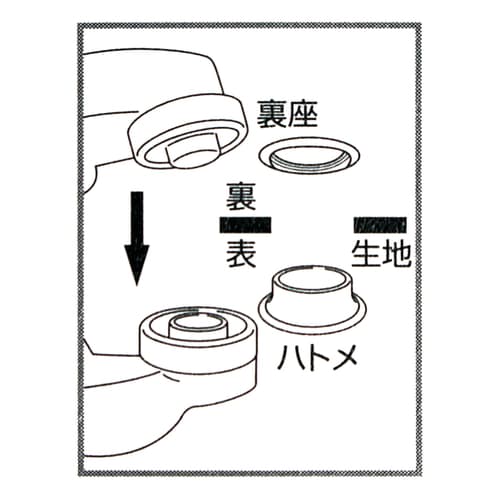 裏座

裏

表

生地

ハトメ