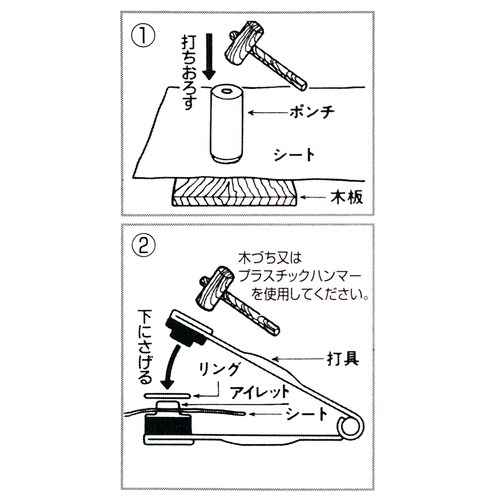 ①

打ちおろす

ポンチ

シート

木板

②

木づち又は
プラスチックハンマー
を使用してください。

下にさげる

打具

リング

アイレット

シート