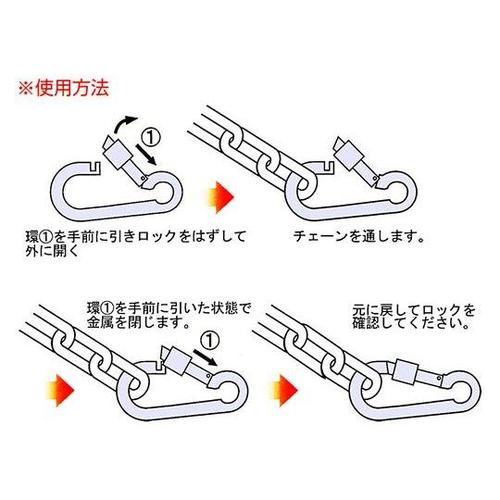 ※使用方法

①

環①を手前に引きロックをはずして外に開く

チェーンを通します。

環①を手前に引いた状態で金属を閉じます。

①

元に戻してロックを確認してください。