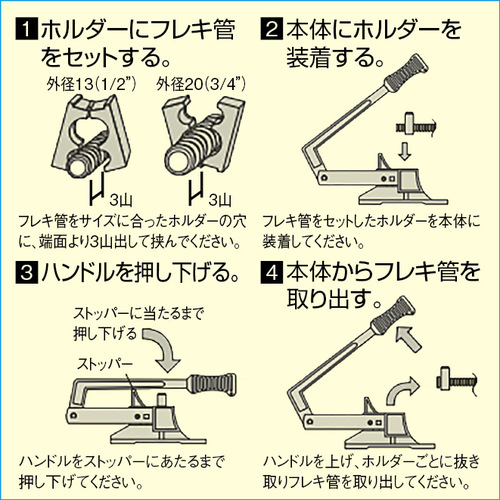 1 ホルダーにフレキ管をセットする。

外径13(1/2”)　外径20(3/4”)

3山　3山

フレキ管をサイズに合ったホルダーの穴に、端面より3山出して挟んでください。

2 本体にホルダーを装着する。

フレキ管をセットしたホルダーを本体に装着してください。

3 ハンドルを押し下げる。

ストッパーに当たるまで押し下げる

ストッパー

ハンドルをストッパーにあたるまで押し下げてください。

4 本体からフレキ管を取り出す。

ハンドルを上げ、ホルダーごとに抜き取りフレキ管を取り出してください。