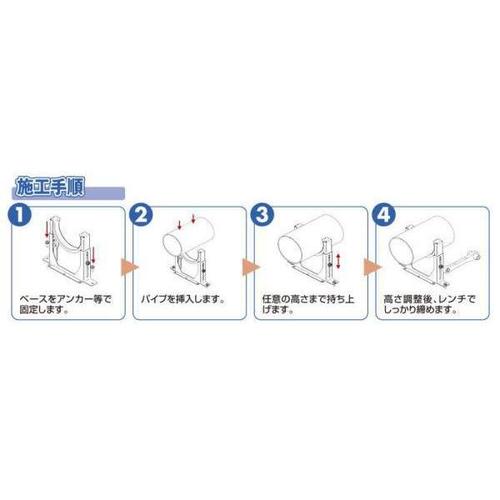 施工手順

1
ベースをアンカー等で固定します。

2
パイプを挿入します。

3
任意の高さまで持ち上げます。

4
高さ調整後、レンチでしっかり締めます。