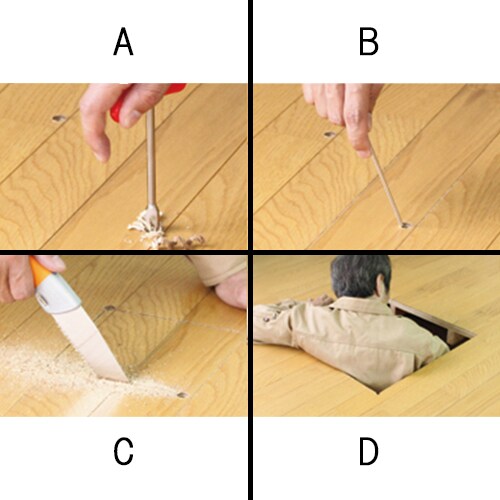 A

B

C

D