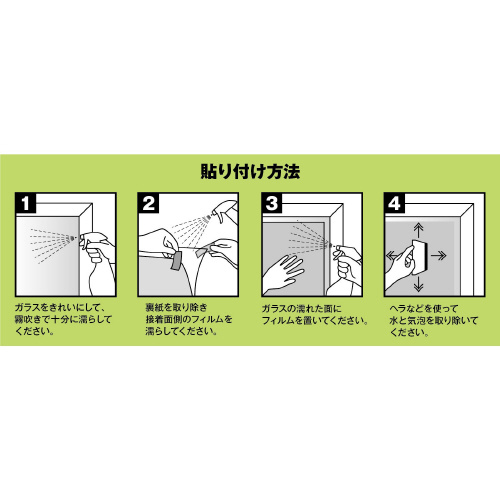 貼り付け方法

1
ガラスをきれいにして、霧吹きで十分に濡らしてください。

2
裏紙を取り除き接着面側のフィルムを濡らしてください。

3
ガラスの濡れた面にフィルムを置いてください。

4
ヘラなどを使って水と気泡を取り除いてください。