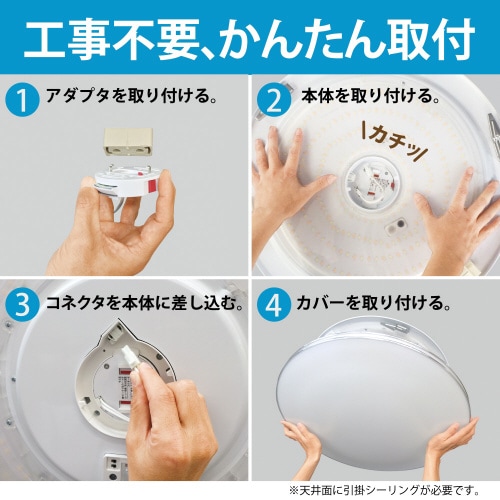 工事不要、かんたん取付

1 アダプタを取り付ける。

2 本体を取り付ける。

カチッ

3 コネクタを本体に差し込む。

4 カバーを取り付ける。

※天井面に引掛シーリングが必要です。