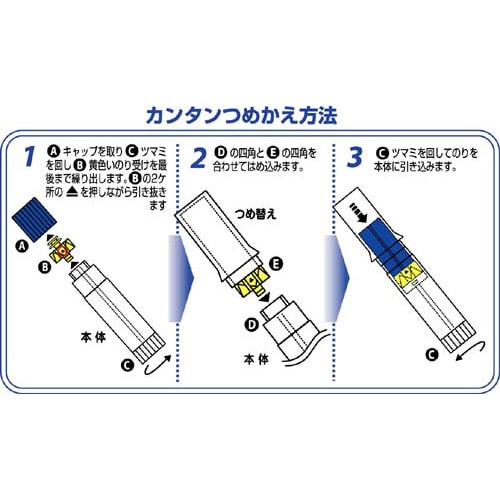 カンタンつめかえ方法

1 Ⓐキャップを取りⒸツマミを回しⒷ黄色いのり受けを最後まで繰り出します。Ⓑの2ケ所の▲を押しながら引き抜きます

Ⓐ
Ⓑ
本体
Ⓒ

2 Ⓓの四角とⒺの四角を合わせてはめ込みます。

つめ替え
Ⓔ
Ⓓ
本体

3 Ⓒツマミを回してのりを本体に引き込みます。

Ⓒ