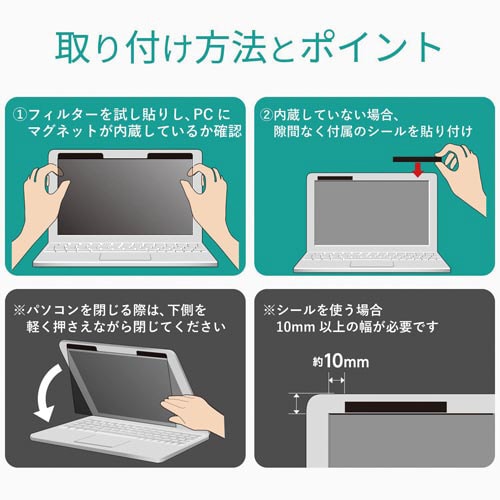 取り付け方法とポイント

①フィルターを試し貼りし、PC にマグネットが内蔵しているか確認

②内蔵していない場合、隙間なく付属のシールを貼り付け

※パソコンを閉じる際は、下側を軽く押さえながら閉じてください

※シールを使う場合 10mm 以上の幅が必要です

約10mm