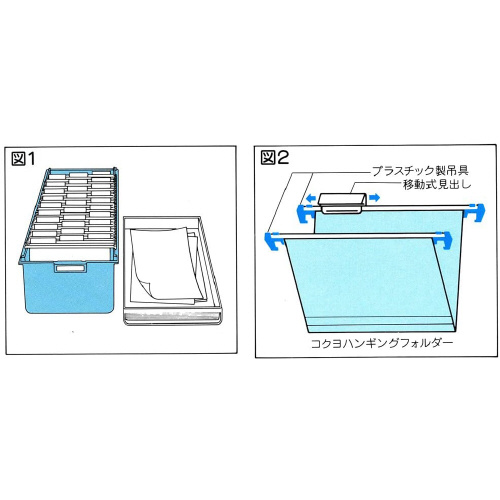 図1

図2

プラスチック製吊具

移動式見出し

コクヨハンギングフォルダー