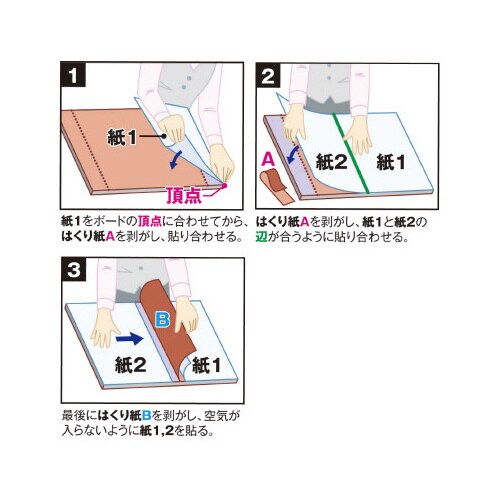 1

紙１

頂点

紙１をボードの頂点に合わせてから、はくり紙Aを剥がし、貼り合わせる。

2

A

紙２

紙１

はくり紙Aを剥がし、紙１と紙２の辺が合うように貼り合わせる。

3

B

紙２

紙１

最後にはくり紙Bを剥がし、空気が入らないように紙１,２を貼る。