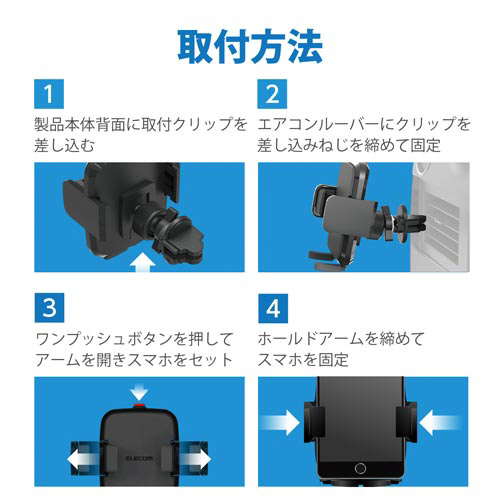 取付方法

1
製品本体背面に取付クリップを差し込む

2
エアコンルーバーにクリップを差し込みねじを締めて固定

3
ワンプッシュボタンを押してアームを開きスマホをセット

ELECOM

4
ホールドアームを締めてスマホを固定