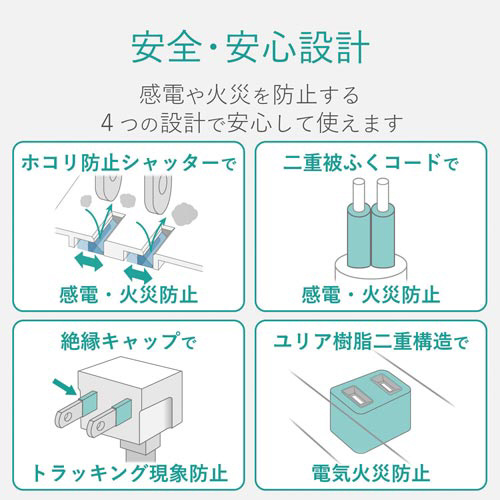 安全・安心設計

感電や火災を防止する
４つの設計で安心して使えます

ホコリ防止シャッターで

感電・火災防止

二重被ふくコードで

感電・火災防止

絶縁キャップで

トラッキング現象防止

ユリア樹脂二重構造で

電気火災防止