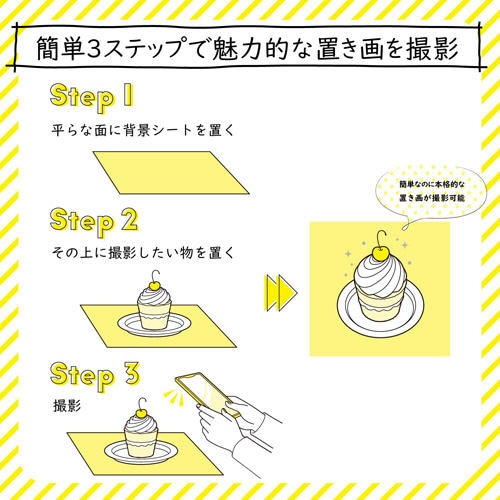 簡単3ステップで魅力的な置き画を撮影

Step 1
平らな面に背景シートを置く

Step 2
その上に撮影したい物を置く

Step 3
撮影

簡単なのに本格的な置き画が撮影可能