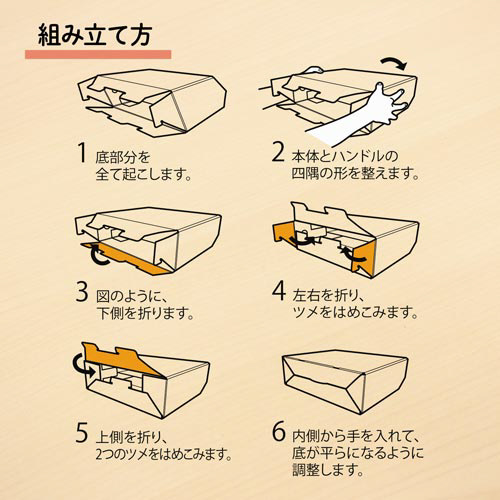 組み立て方

1 底部分を全て起こします。

2 本体とハンドルの四隅の形を整えます。

3 図のように、下側を折ります。

4 左右を折り、ツメをはめこみます。

5 上側を折り、2つのツメをはめこみます。

6 内側から手を入れて、底が平らになるように調整します。