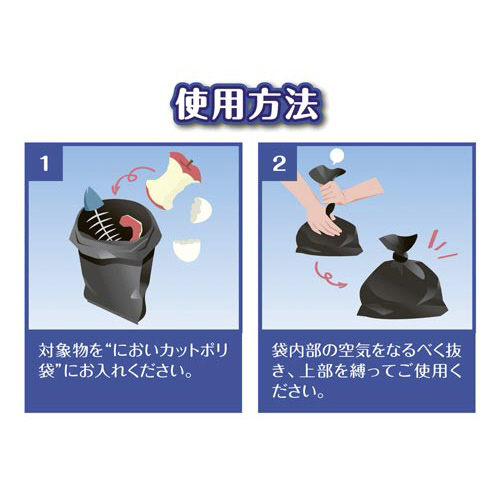 使用方法

1

対象物を“においカットポリ袋”にお入れください。

2

袋内部の空気をなるべく抜き、上部を縛ってご使用ください。