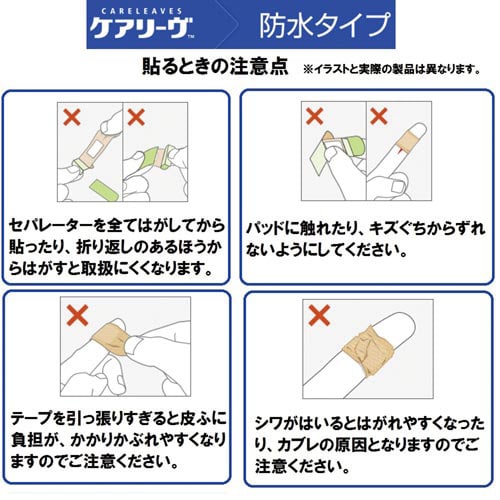 CARELEAVES
ケアリーヴ™

防水タイプ

貼るときの注意点 ※イラストと実際の製品は異なります。

セパレーターを全てはがしてから貼ったり、折り返しのあるほうからはがすと取扱にくくなります。

パッドに触れたり、キズぐちからずれないようにしてください。

テープを引っ張りすぎると皮ふに負担が、かかりかぶれやすくなりますのでご注意ください。

シワがはいるとはがれやすくなったり、カブレの原因となりますのでご注意ください。