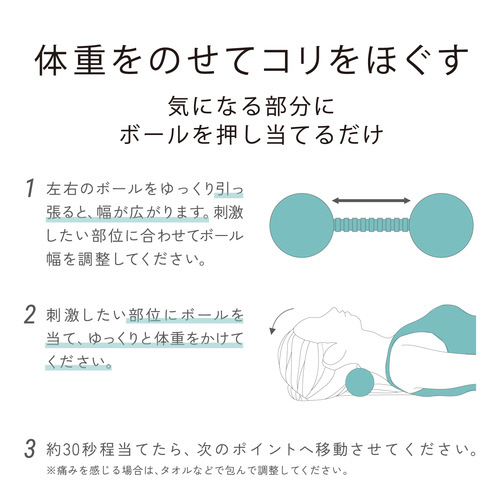 体重をのせてコリをほぐす

気になる部分に
ボールを押し当てるだけ

1 左右のボールをゆっくり引っ張ると、幅が広がります。刺激したい部位に合わせてボール幅を調整してください。

2 刺激したい部位にボールを当て、ゆっくりと体重をかけてください。

3 約30秒程当てたら、次のポイントへ移動させてください。
※痛みを感じる場合は、タオルなどで包んで調整してください。