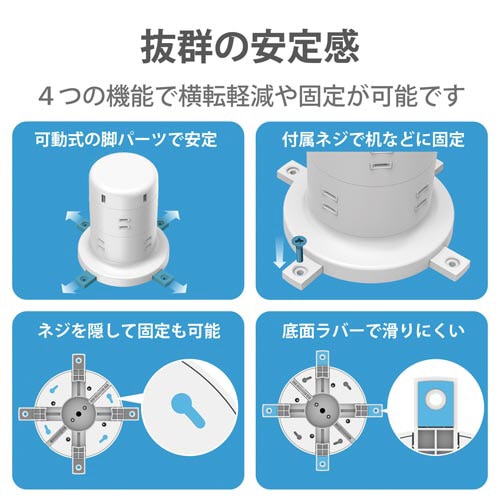 抜群の安定感

４つの機能で横転軽減や固定が可能です

可動式の脚パーツで安定

付属ネジで机などに固定

ネジを隠して固定も可能

底面ラバーで滑りにくい