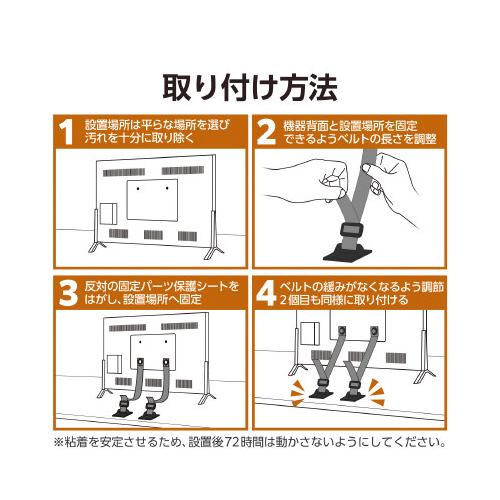 取り付け方法

1 設置場所は平らな場所を選び汚れを十分に取り除く

2 機器背面と設置場所を固定できるようベルトの長さを調整

3 反対の固定パーツ保護シートをはがし、設置場所へ固定

4 ベルトの緩みがなくなるよう調節 2個目も同様に取り付ける

※粘着を安定させるため、設置後72時間は動かさないようにしてください。