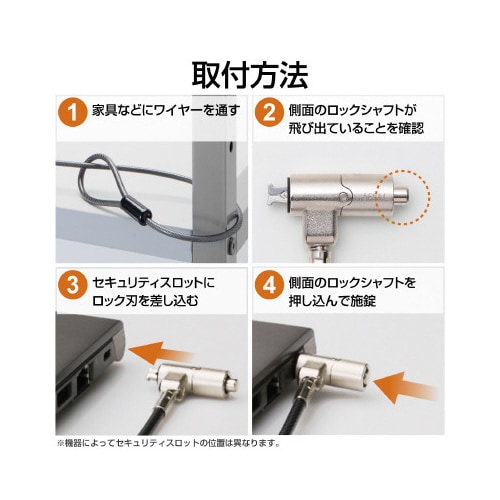 取付方法

1 家具などにワイヤーを通す

2 側面のロックシャフトが飛び出ていることを確認

3 セキュリティスロットにロック刃を差し込む

4 側面のロックシャフトを押し込んで施錠

※機器によってセキュリティスロットの位置は異なります。