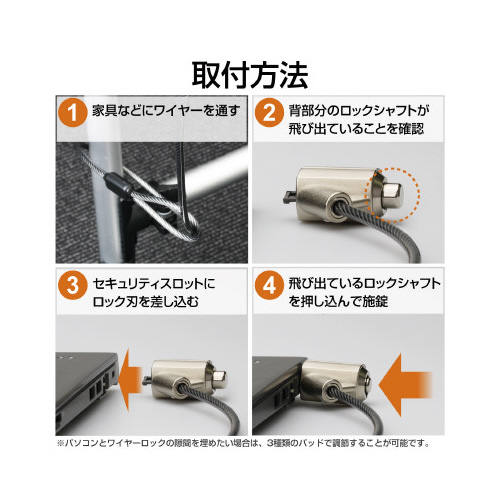 取付方法

1 家具などにワイヤーを通す

2 背部分のロックシャフトが飛び出ていることを確認

3 セキュリティスロットにロック刃を差し込む

4 飛び出ているロックシャフトを押し込んで施錠

※パソコンとワイヤーロックの隙間を埋めたい場合は、3種類のパッドで調節することが可能です。