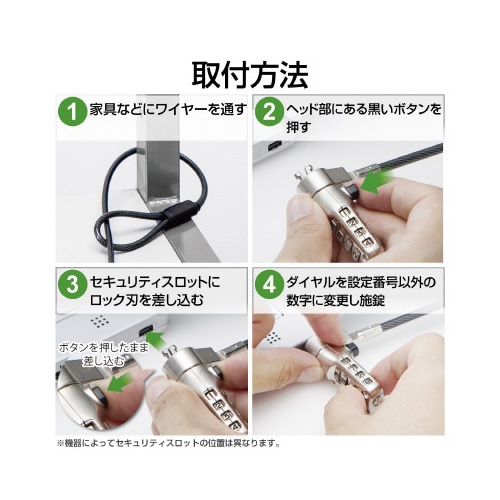 取付方法

1 家具などにワイヤーを通す

2 ヘッド部にある黒いボタンを押す

3 セキュリティスロットにロック刃を差し込む

ボタンを押したまま差し込む

4 ダイヤルを設定番号以外の数字に変更し施錠

※機器によってセキュリティスロットの位置は異なります。