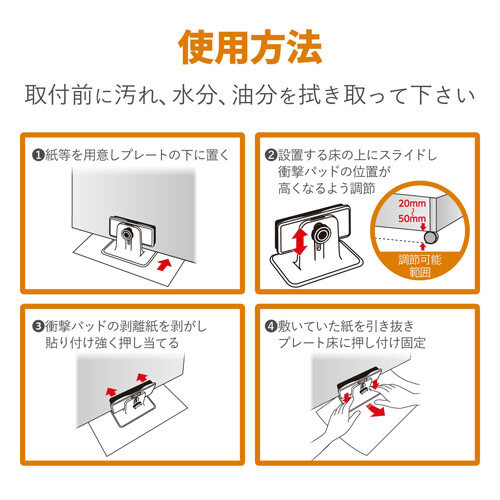 使用方法

取付前に汚れ、水分、油分を拭き取って下さい

❶紙等を用意しプレートの下に置く

❷設置する床の上にスライドし衝撃パッドの位置が高くなるよう調節

20mm
~
50mm

調節可能範囲

❸衝撃パッドの剥離紙を剥がし貼り付け強く押し当てる

❹敷いていた紙を引き抜きプレート床に押し付け固定