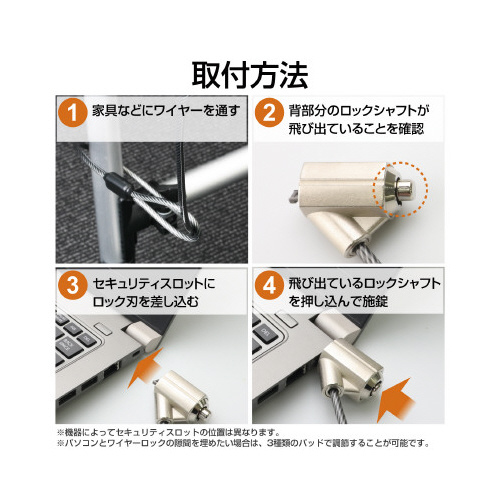 取付方法

1 家具などにワイヤーを通す

2 背部分のロックシャフトが飛び出ていることを確認

3 セキュリティスロットにロック刃を差し込む

4 飛び出ているロックシャフトを押し込んで施錠

※機器によってセキュリティスロットの位置は異なります。
※パソコンとワイヤーロックの隙間を埋めたい場合は、3種類のパッドで調節することが可能です。