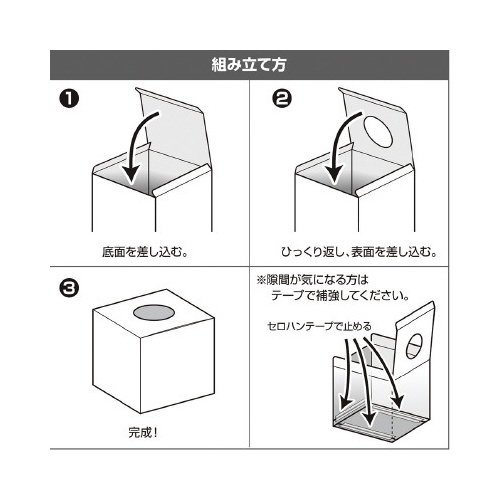 組み立て方

❶

底面を差し込む。

❷

ひっくり返し、表面を差し込む。

❸

完成！

※隙間が気になる方は
テープで補強してください。

セロハンテープで止める