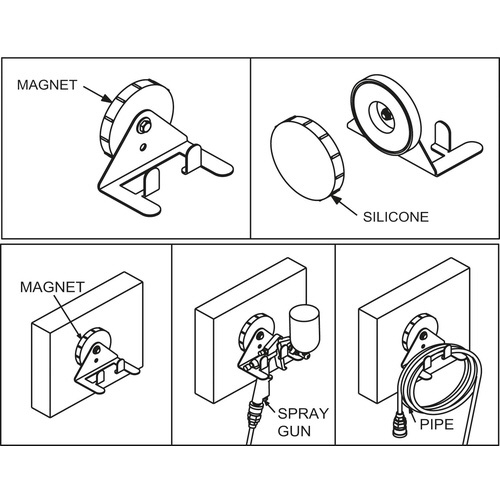 MAGNET

SILICONE

MAGNET

SPRAY GUN

PIPE