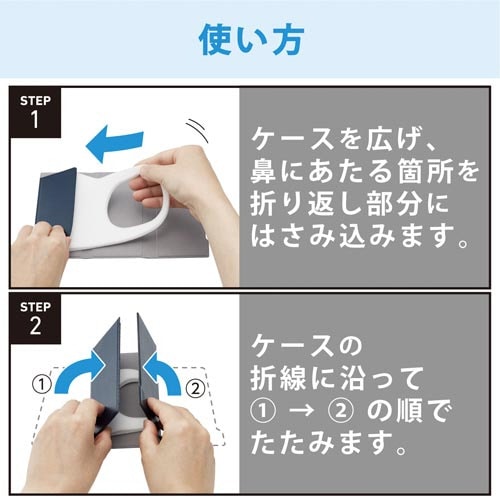 使い方

STEP 1

ケースを広げ、鼻にあたる箇所を折り返し部分にはさみ込みます。

STEP 2

①

②

ケースの折線に沿って① → ② の順でたたみます。