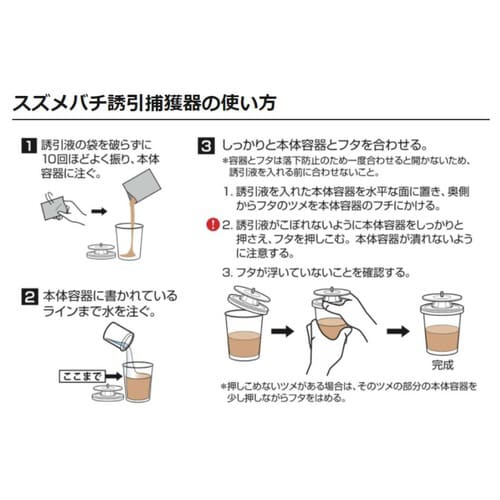 スズメバチ誘引捕獲器の使い方

1 誘引液の袋を破らずに10回ほどよく振り、本体容器に注ぐ。

2 本体容器に書かれているラインまで水を注ぐ。

ここまで

3 しっかりと本体容器とフタを合わせる。
＊容器とフタは落下防止のため一度合わせると開かないため、誘引液を入れる前に合わせないこと。

1. 誘引液を入れた本体容器を水平な面に置き、奥側からフタのツメを本体容器のフチにかける。

! 2. 誘引液がこぼれないように本体容器をしっかりと押さえ、フタを押しこむ。本体容器が潰れないように注意する。

3. フタが浮いていないことを確認する。

完成

＊押しこめないツメがある場合は、そのツメの部分の本体容器を少し押しながらフタをはめる。