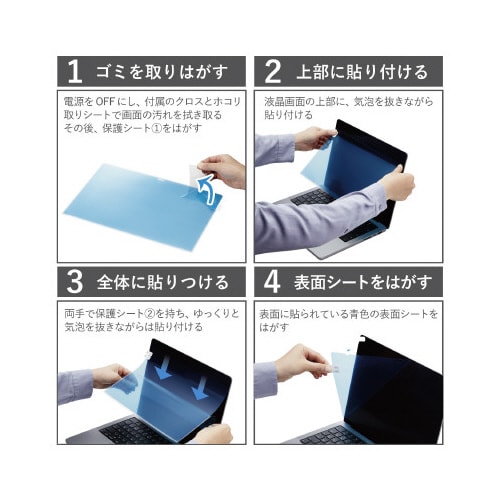 1 ゴミを取りはがす

電源を OFF にし、付属のクロスとホコリ取りシートで画面の汚れを拭き取る
その後、保護シート①をはがす

2 上部に貼り付ける

液晶画面の上部に、気泡を抜きながら貼り付ける

3 全体に貼りつける

両手で保護シート②を持ち、ゆっくりと気泡を抜きながらは貼り付ける

4 表面シートをはがす

表面に貼られている青色の表面シートをはがす